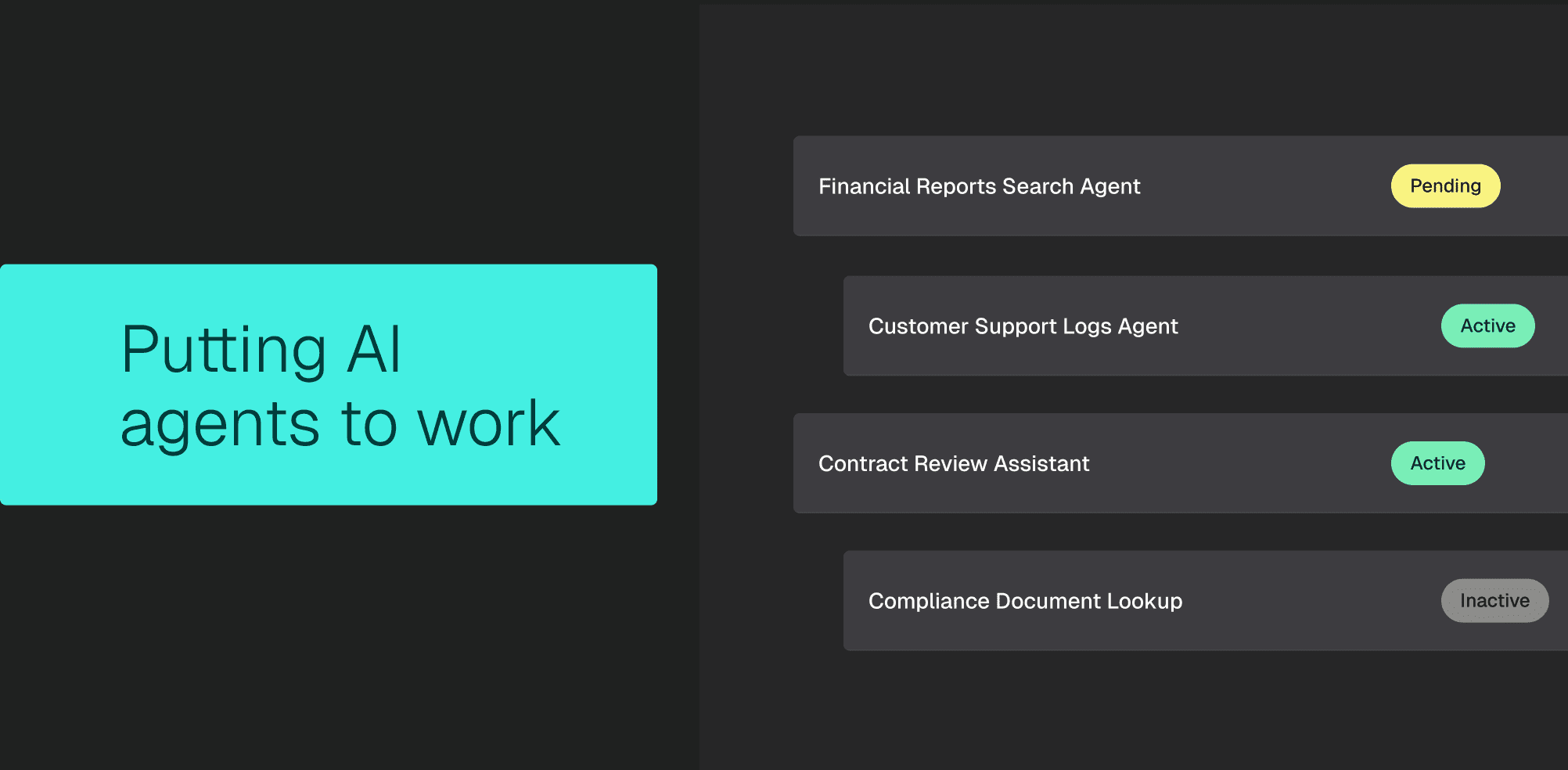 Putting AI agents to work

Financial Reports Search Agent
Pending

Customer Support Logs Agent
Active

Contract Review Assistant
Active

Compliance Document Lookup
Inactive