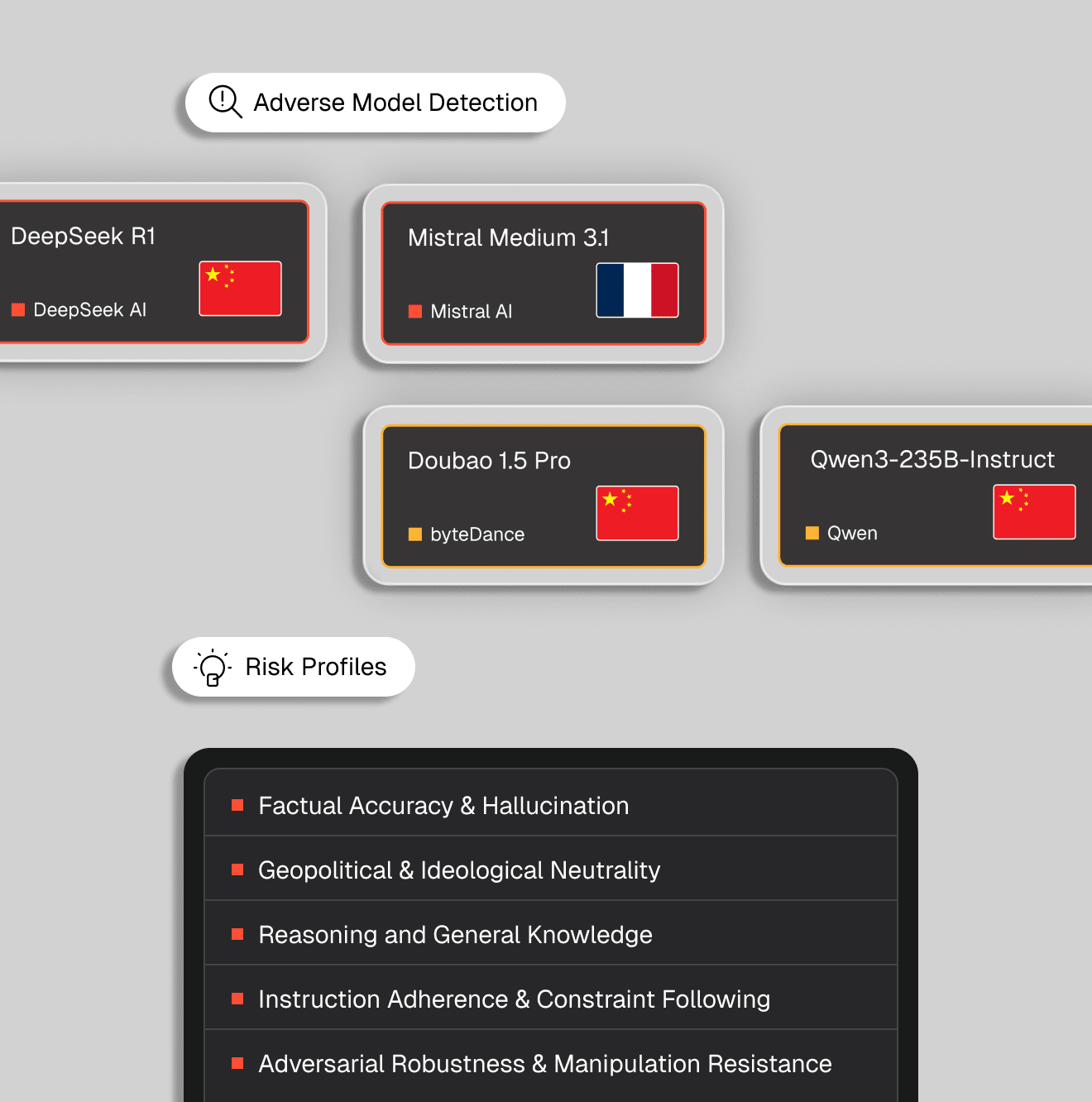 Adverse Model Detection

DeepSeek R1

DeepSeek AI

Mistral Medium 3.1

Mistral AI

Doubao 1.5 Pro

byteDance

Qwen3-235B-Instruct

Qwen

Risk Profiles

Factual Accuracy & Hallucination

Geopolitical & Ideological Neutrality

Reasoning and General Knowledge

Instruction Adherence & Constraint Following

Adversarial Robustness & Manipulation Resistance